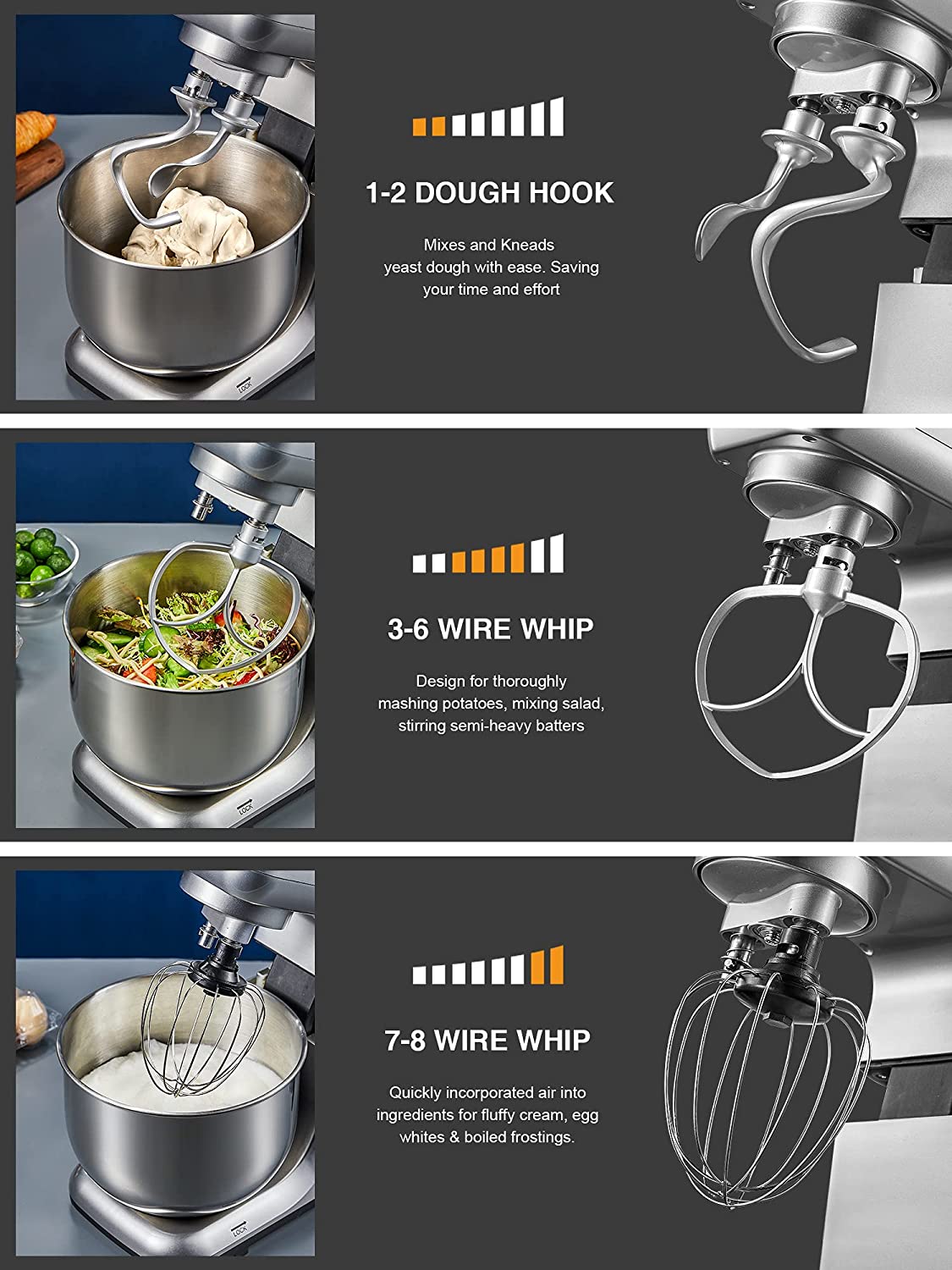 LOCK

1-2 DOUGH HOOK

Mixes and Kneads yeast dough with ease. Saving your time and effort

LOCK

3-6 WIRE WHIP

Design for thoroughly mashing potatoes, mixing salad, stirring semi-heavy batters

LOCK

7-8 WIRE WHIP

Quickly incorporated air into ingredients for fluffy cream, egg whites & boiled frostings.