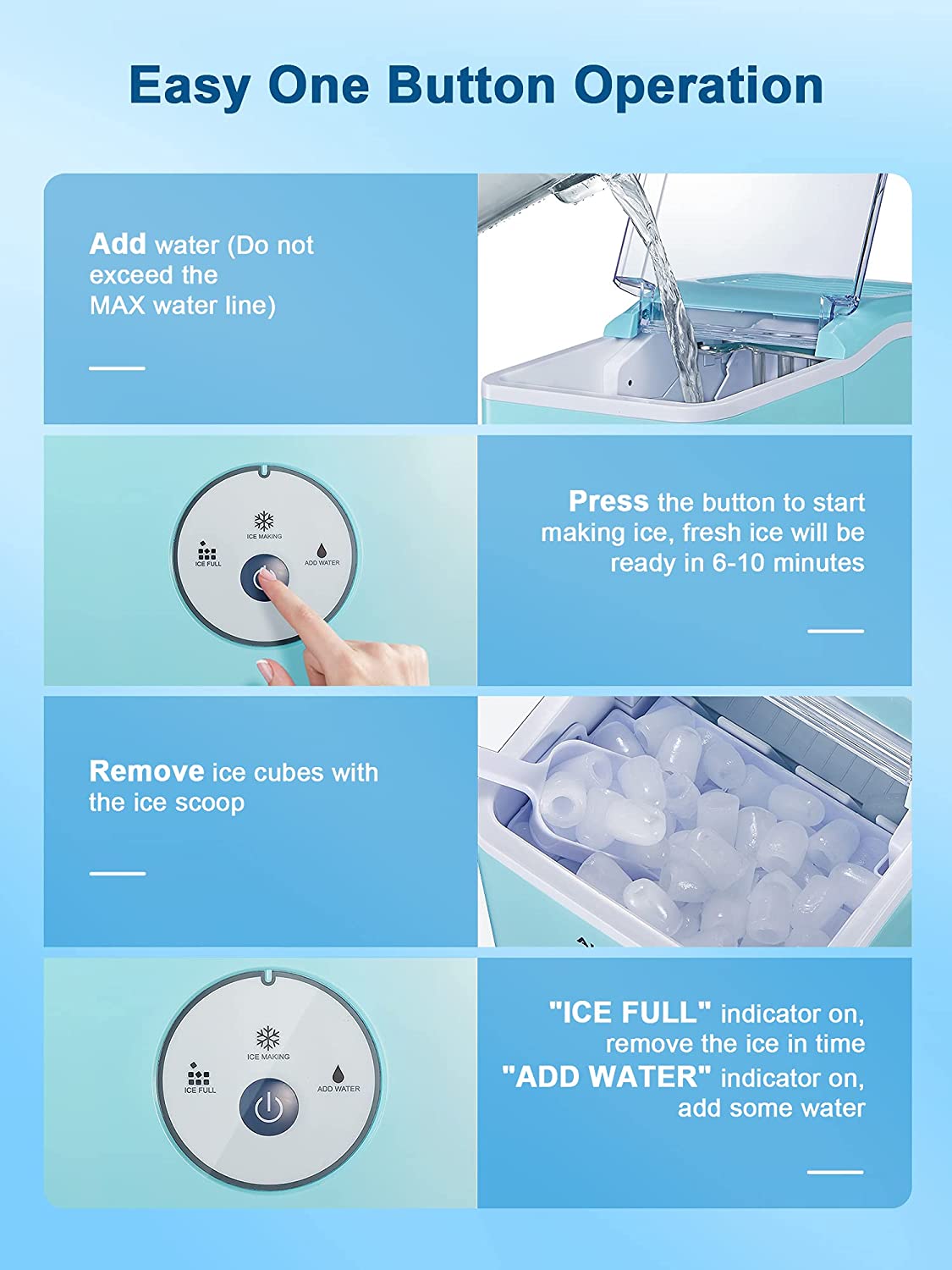 Easy One Button Operation

Add water (Do not exceed the MAX water line)

ICE MAKING
ICE FULL
ADD WATER

Press the button to start making ice, fresh ice will be ready in 6-10 minutes

Remove ice cubes with the ice scoop

ICE MAKING
ICE FULL
ADD WATER

"ICE FULL" indicator on, remove the ice in time
"ADD WATER" indicator on, add some water