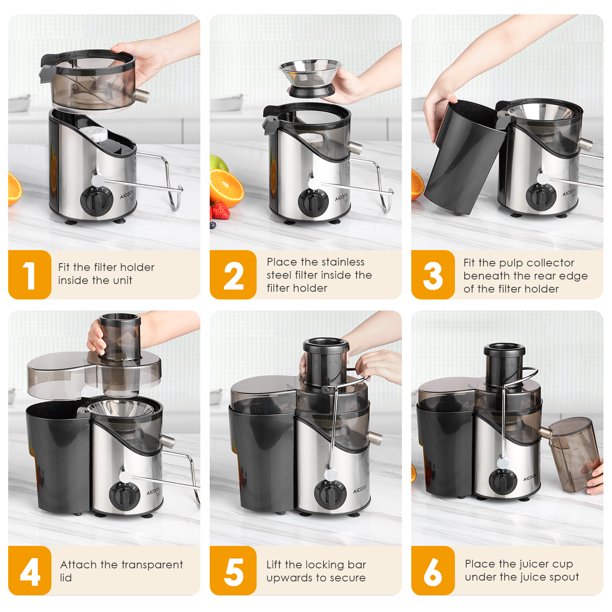 1 Fit the filter holder inside the unit

2 Place the stainless steel filter inside the filter holder

3 Fit the pulp collector beneath the rear edge of the filter holder

4 Attach the transparent lid

5 Lift the locking bar upwards to secure

6 Place the juicer cup under the juice spout