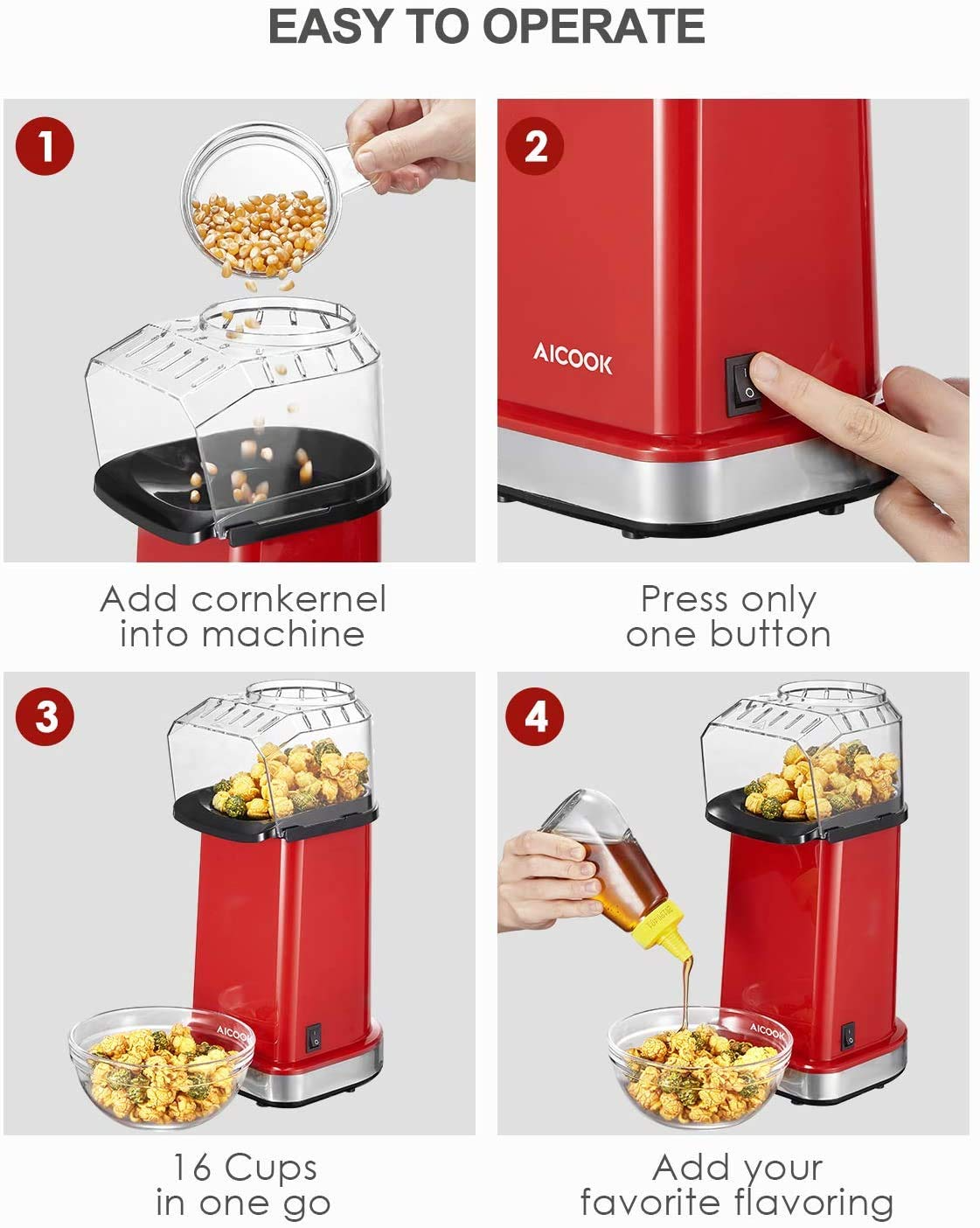 EASY TO OPERATE

1

Add cornkernel into machine

2

AICOOK

Press only one button

3

AICOOK

16 Cups in one go

4

AICOOK

Add your favorite flavoring