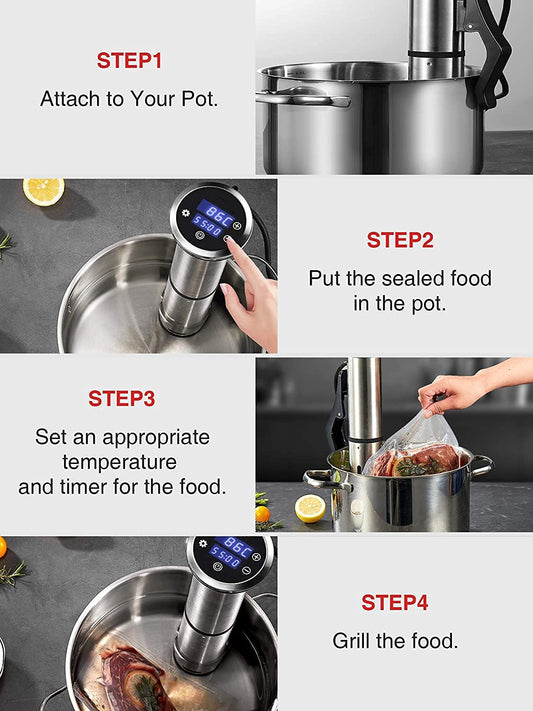 STEP1
Attach to Your Pot.

86C
55:00

STEP2
Put the sealed food in the pot.

STEP3
Set an appropriate temperature and timer for the food.

86C
55:00

STEP4
Grill the food.