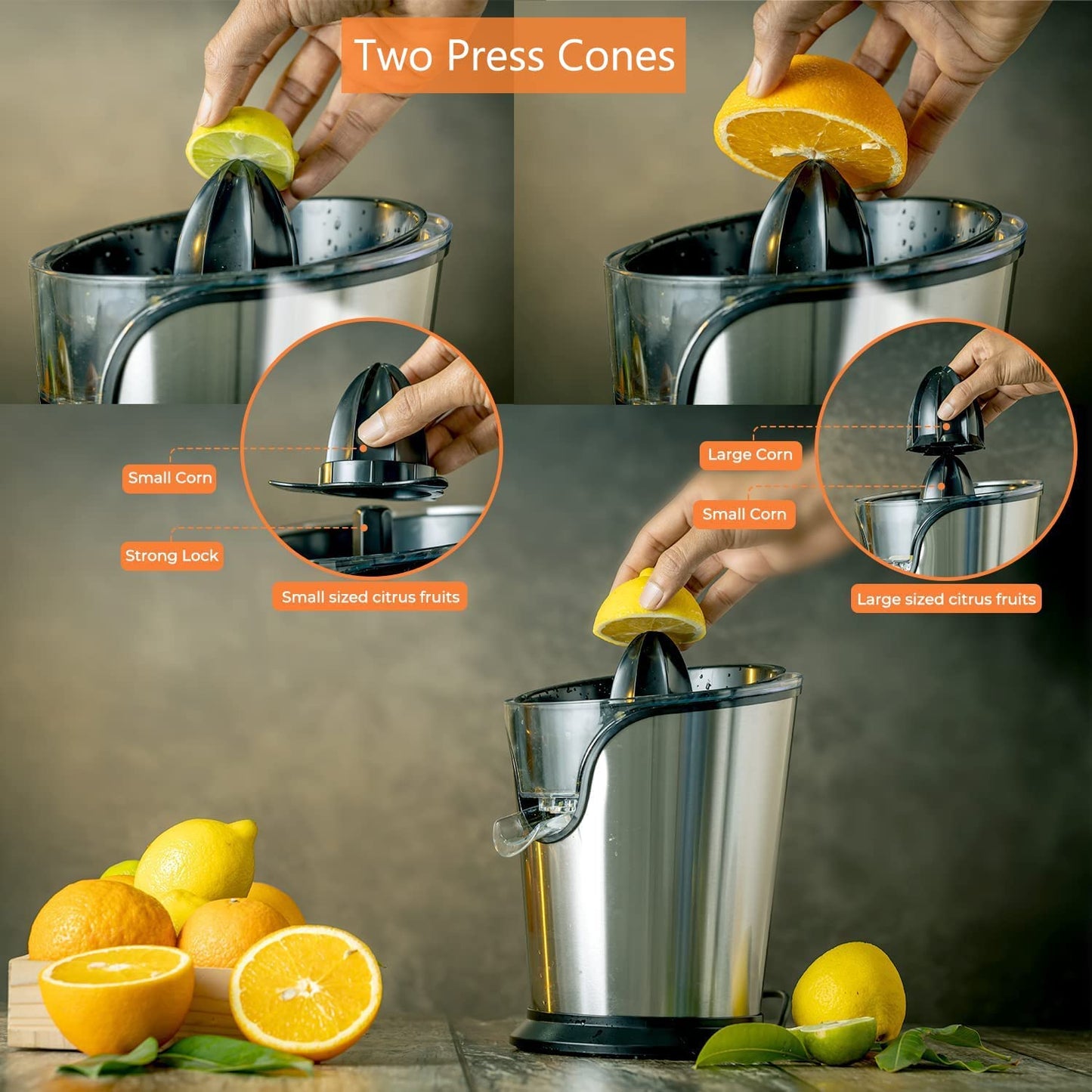 Two Press Cones

Small Corn

Strong Lock

Small sized citrus fruits

Large Corn

Small Corn

Large sized citrus fruits