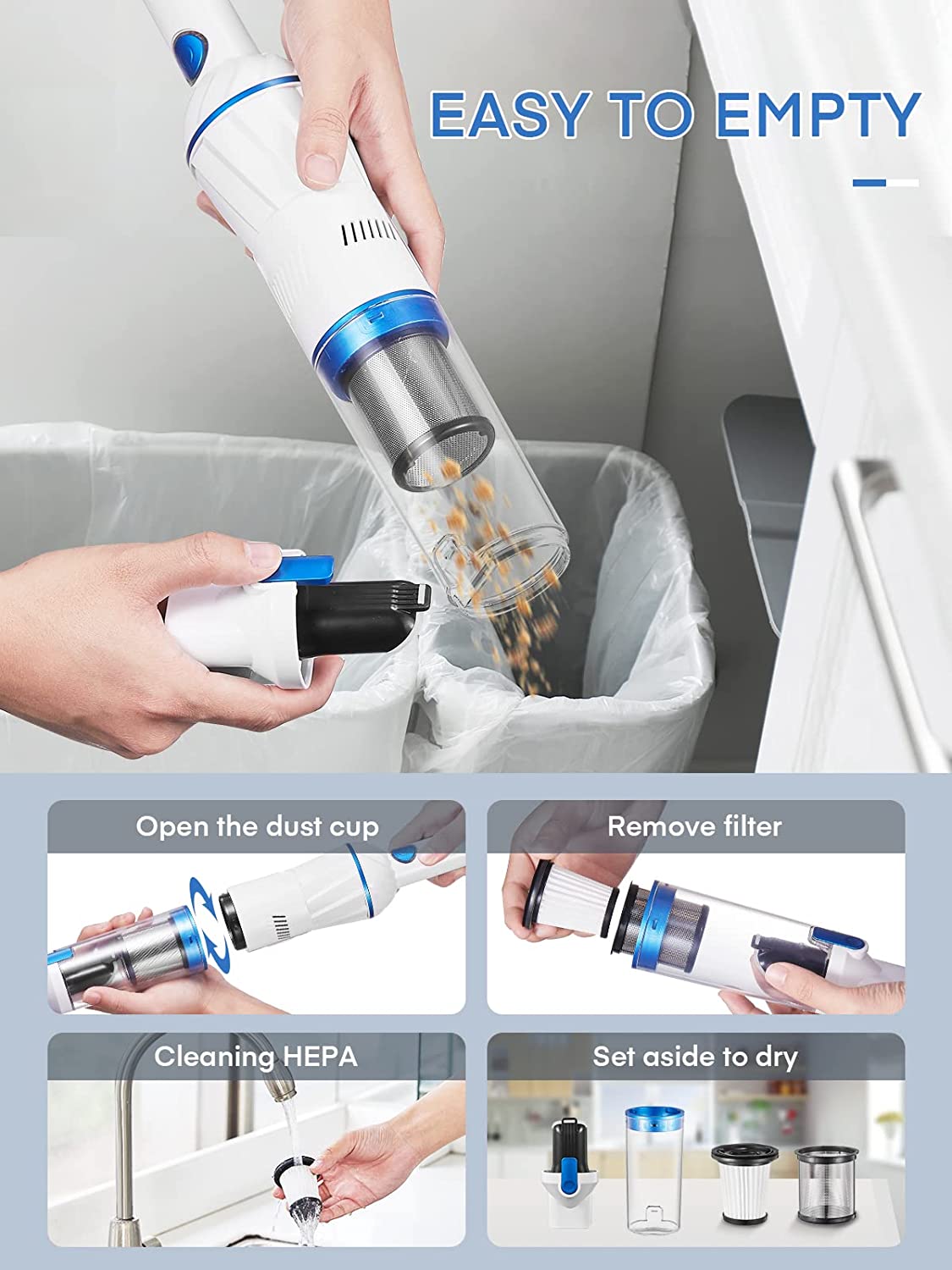 EASY TO EMPTY

Open the dust cup

Remove filter

Cleaning HEPA

Set aside to dry