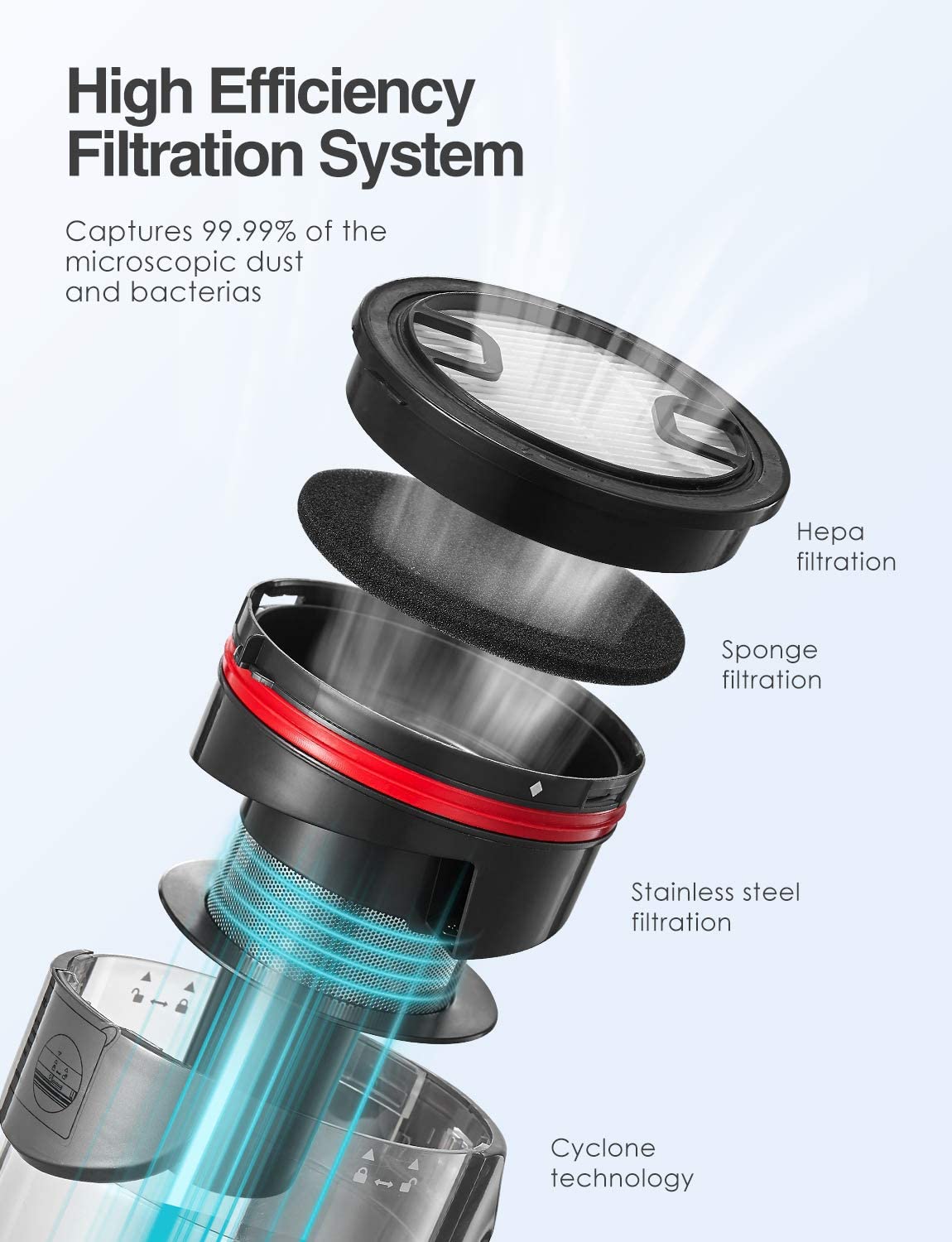 High Efficiency Filtration System

Captures 99.99% of the microscopic dust and bacterias

Hepa filtration

Sponge filtration

Stainless steel filtration

Cyclone technology