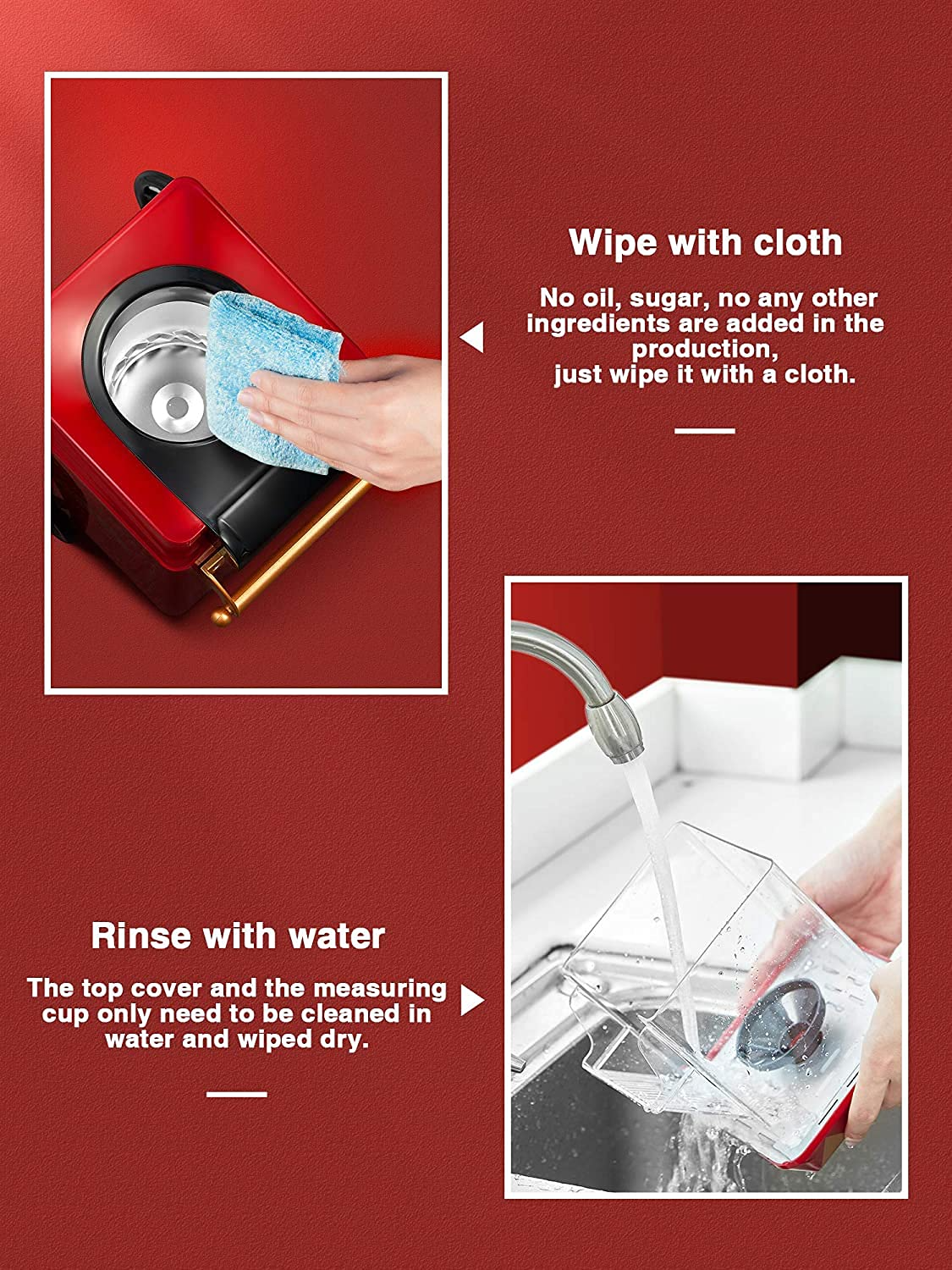 Wipe with cloth

No oil, sugar, no any other ingredients are added in the production, just wipe it with a cloth.

Rinse with water

The top cover and the measuring cup only need to be cleaned in water and wiped dry.