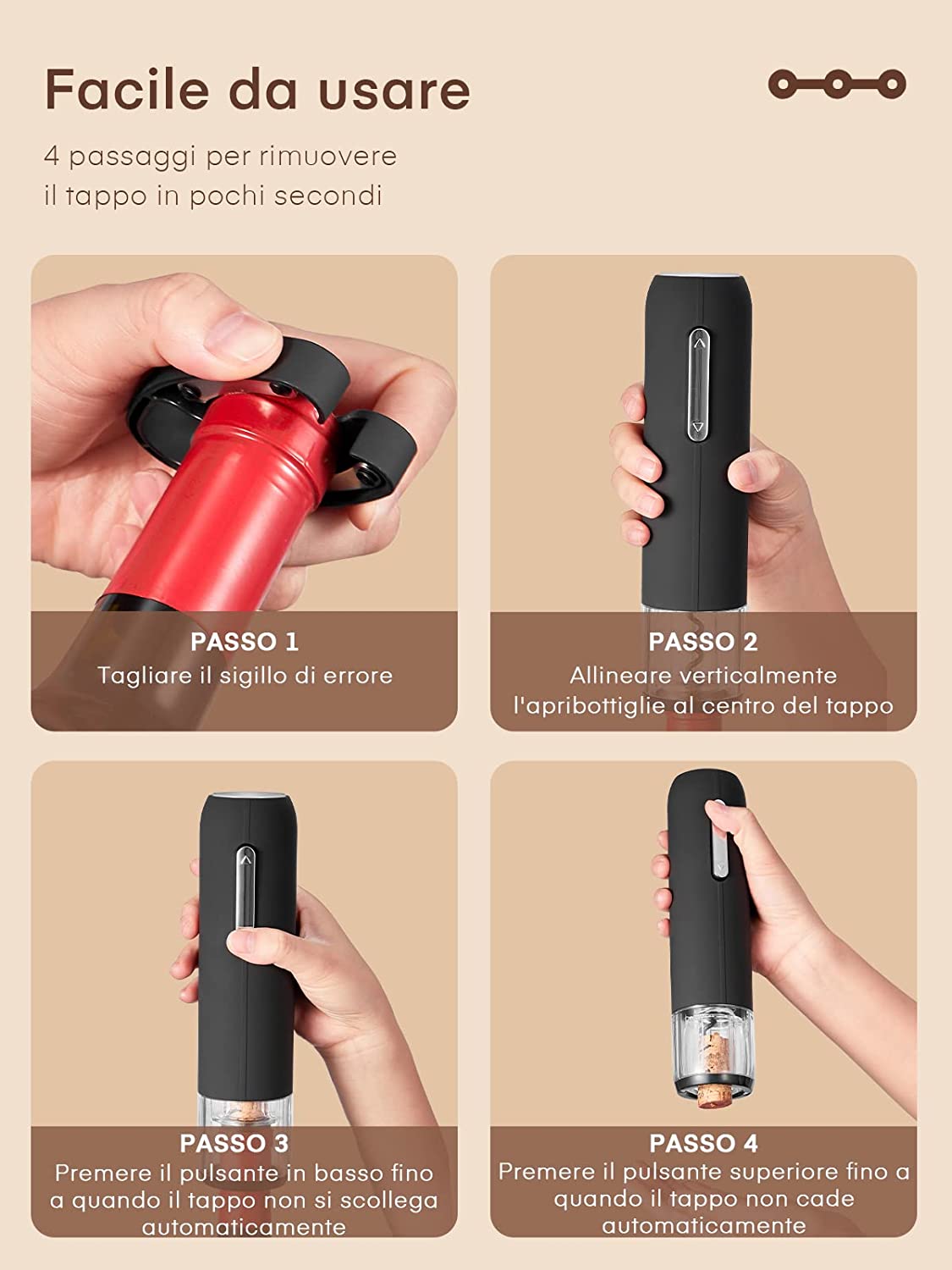 Facile da usare

4 passaggi per rimuovere il tappo in pochi secondi

PASSO 1
Tagliare il sigillo di errore

PASSO 2
Allineare verticalmente l'apribottiglie al centro del tappo

PASSO 3
Premere il pulsante in basso fino a quando il tappo non si scollega automaticamente

PASSO 4
Premere il pulsante superiore fino a quando il tappo non cade automaticamente