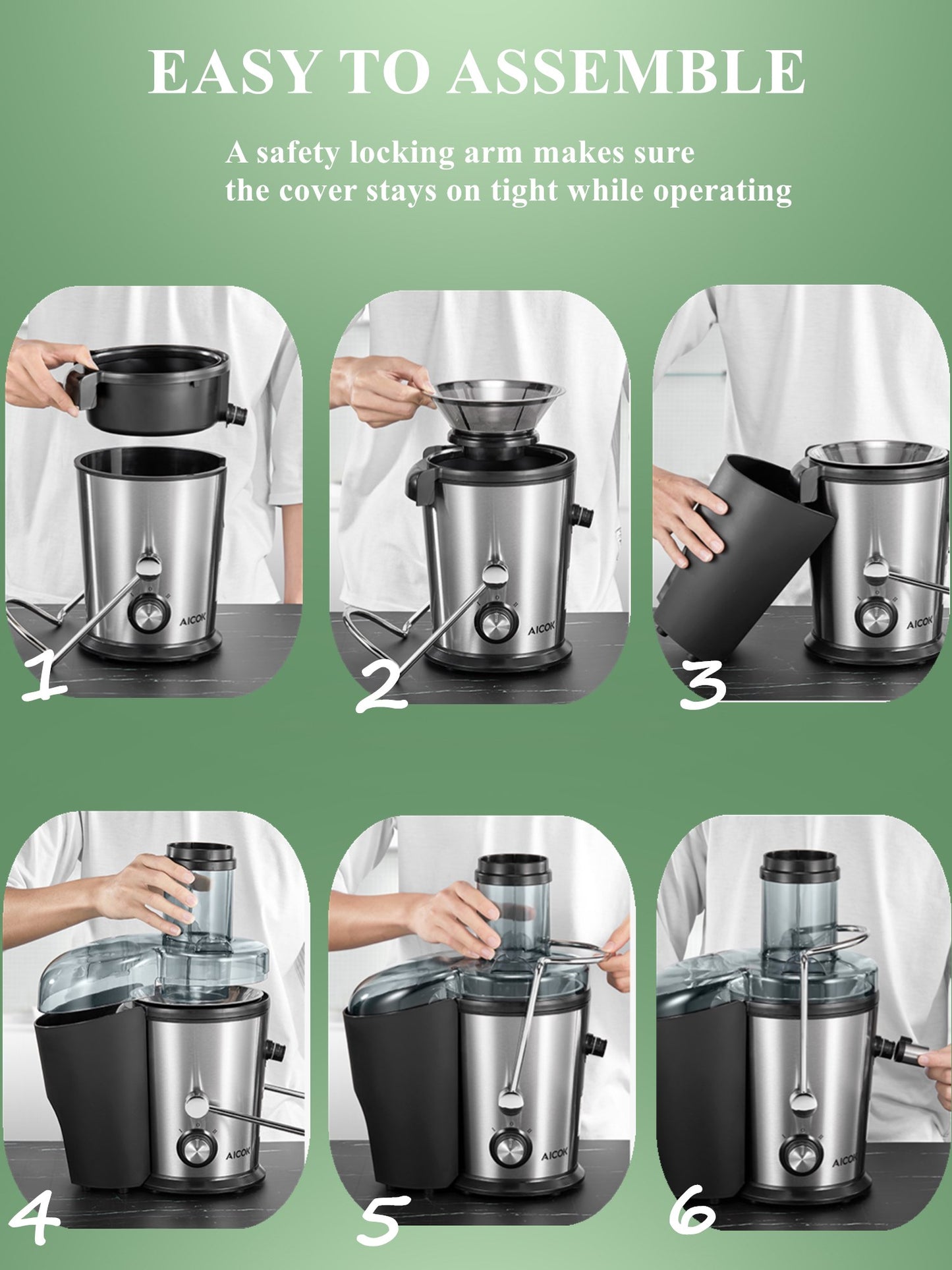 EASY TO ASSEMBLE

A safety locking arm makes sure the cover stays on tight while operating

AICOK
1

AICOK
2

AICOK
3

AICOK
4

AICOK
5

AICOK
6