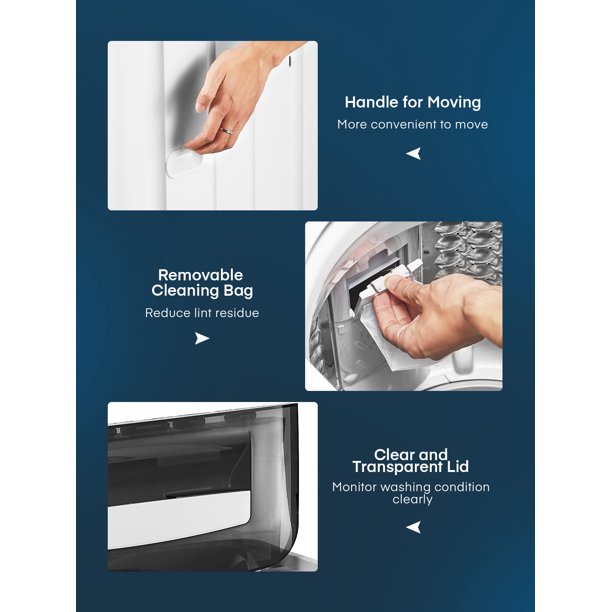 Handle for Moving
More convenient to move

Removable Cleaning Bag
Reduce lint residue

Clear and Transparent Lid
Monitor washing condition clearly