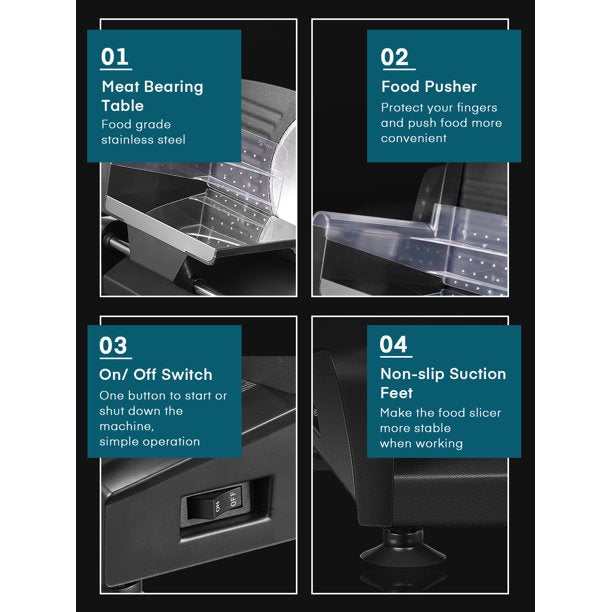 01

Meat Bearing Table

Food grade stainless steel

02

Food Pusher

Protect your fingers and push food more convenient

03

On/ Off Switch

One button to start or shut down the machine, simple operation

ON OFF

04

Non-slip Suction Feet

Make the food slicer more stable when working