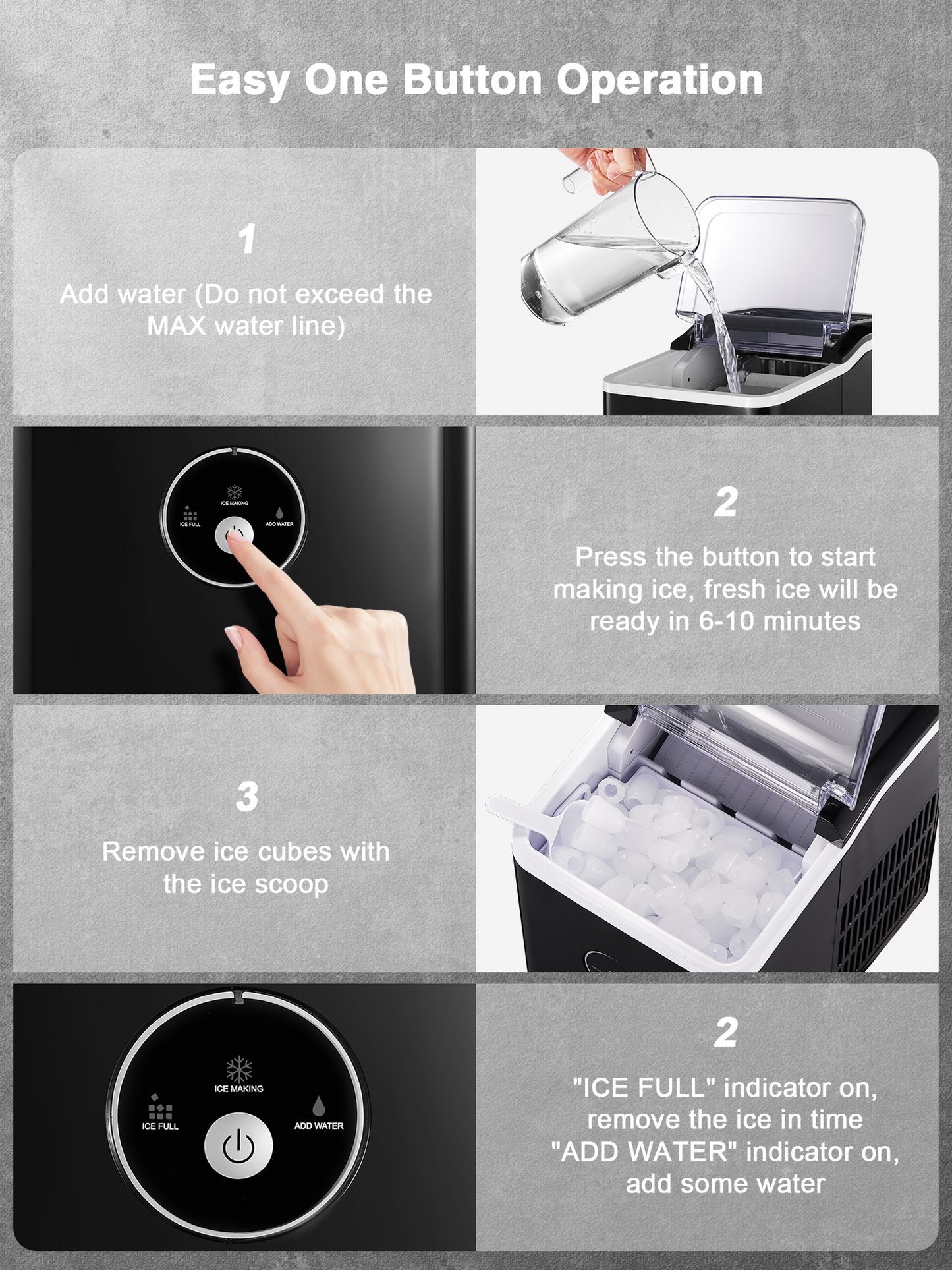 Easy One Button Operation

1

Add water (Do not exceed the MAX water line)

ICE MAKING

ICE FULL

ADD WATER

2

Press the button to start making ice, fresh ice will be ready in 6-10 minutes

3

Remove ice cubes with the ice scoop

ICE MAKING

ICE FULL

ADD WATER

2

"ICE FULL" indicator on, remove the ice in time "ADD WATER" indicator on, add some water